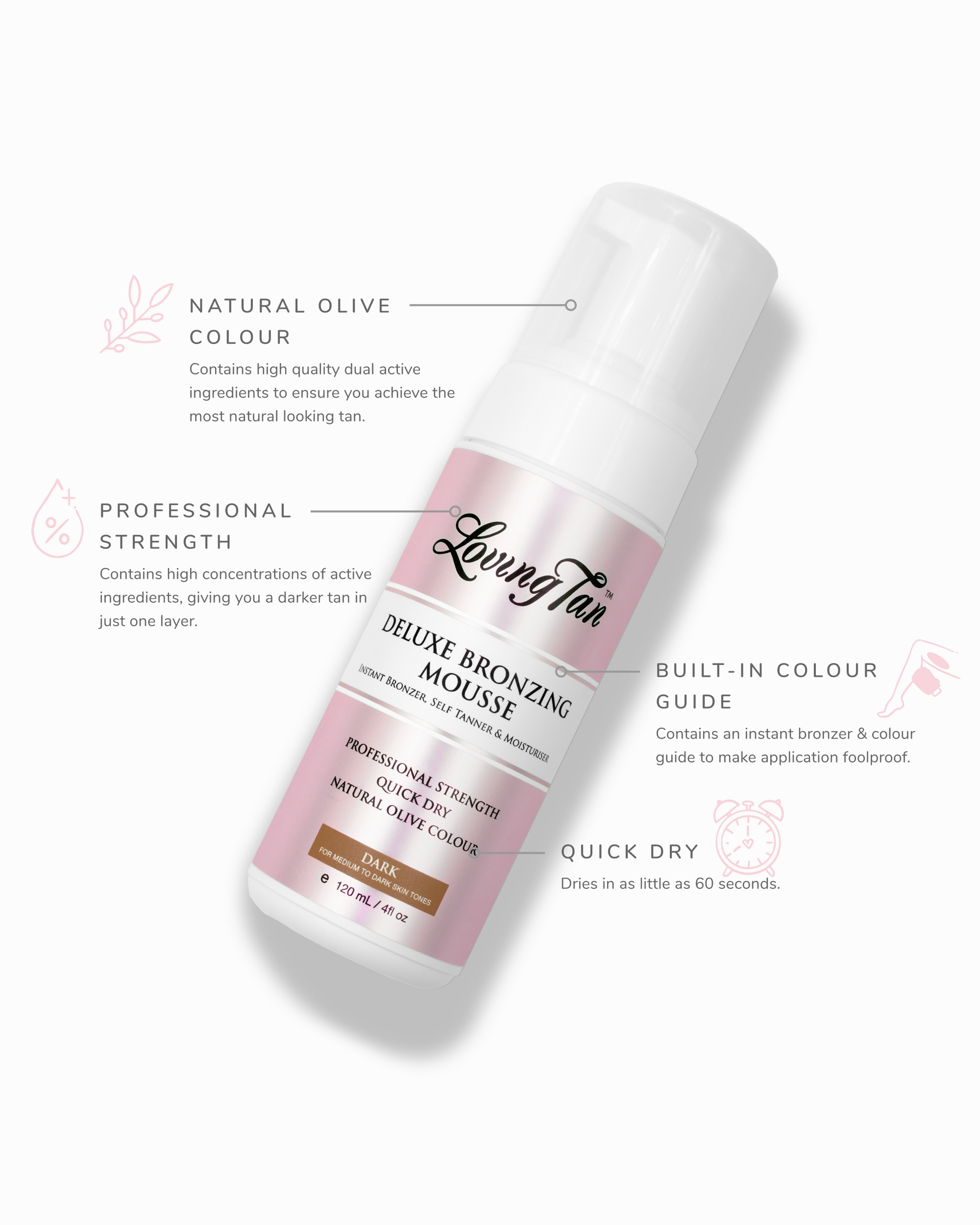 NATURAL OLIVE COLOUR

Contains high quality dual active ingredients to ensure you achieve the most natural looking tan.

PROFESSIONAL STRENGTH

Contains high concentrations of active ingredients, giving you a darker tan in just one layer.

Loving Tan™

DELUXE BRONZING MOUSSE

INSTANT BRONZER, SELF TANNER & MOISTURISER

PROFESSIONAL STRENGTH
QUICK DRY
NATURAL OLIVE COLOUR

DARK
FOR MEDIUM TO DARK SKIN TONES

℮ 120 mL / 4fl oz

BUILT-IN COLOUR GUIDE

Contains an instant bronzer & colour guide to make application foolproof.

QUICK DRY

Dries in as little as 60 seconds.