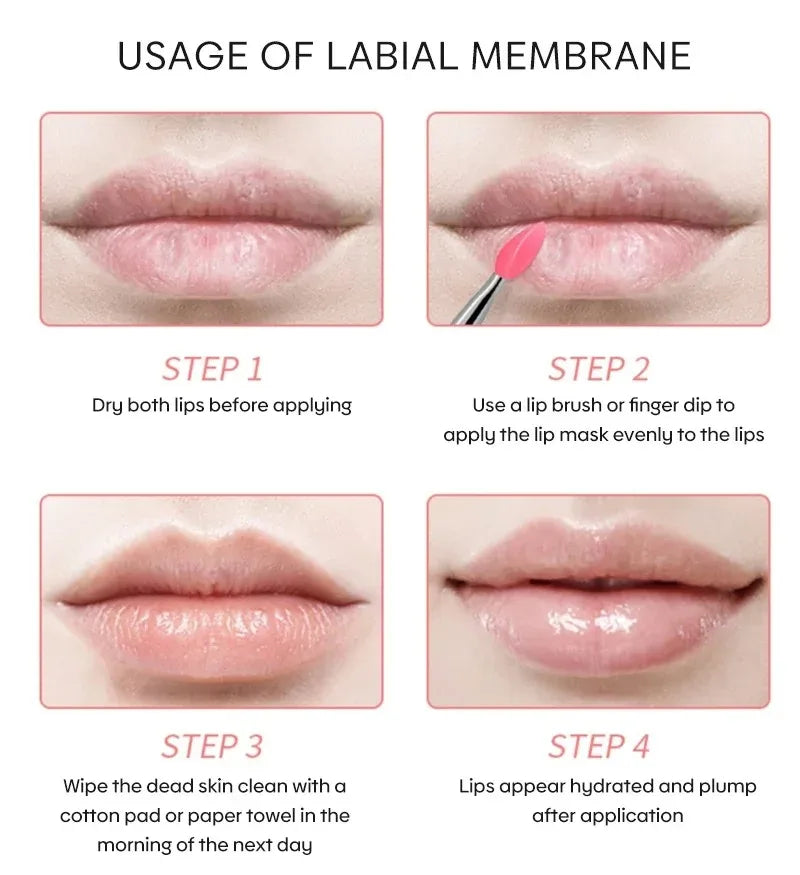 USAGE OF LABIAL MEMBRANE

STEP 1
Dry both lips before applying

STEP 2
Use a lip brush or finger dip to apply the lip mask evenly to the lips

STEP 3
Wipe the dead skin clean with a cotton pad or paper towel in the morning of the next day

STEP 4
Lips appear hydrated and plump after application